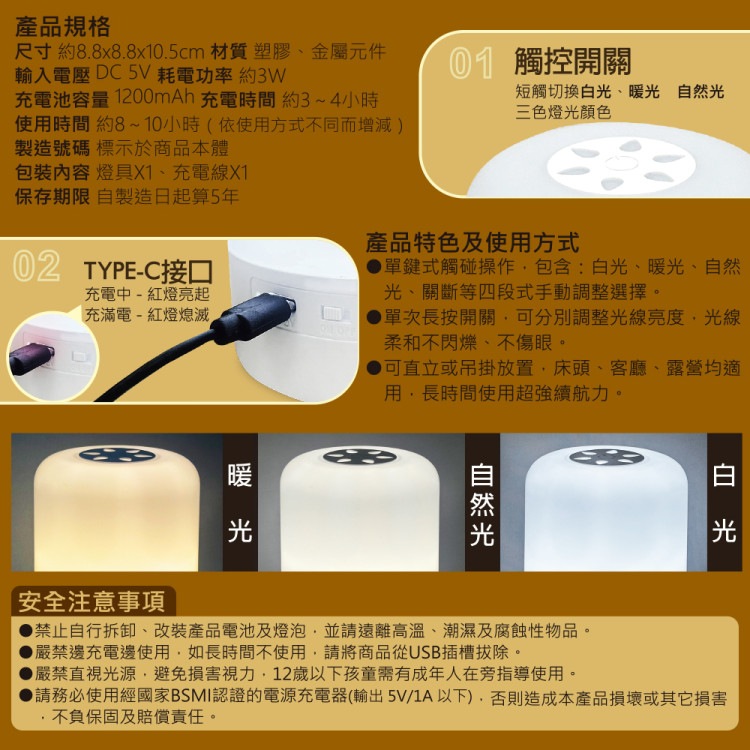 產品規格
尺寸 約8.8x8.8x10.5cm 材質 塑膠、金屬元件
輸入電壓 DC 5V 耗電功率 約3W
充電池容量 1200mAh 充電時間 約3～4小時
使用時間 約8～10小時（依使用方式不同而增減）
製造號碼 標示於商品本體
包裝內容 燈具X1、充電線X1
保存期限 自製造日起算5年

01 觸控開關
短觸切換白光、暖光 自然光
三色燈光顏色

02 TYPE-C接口
充電中 - 紅燈亮起
充滿電 - 紅燈熄滅

產品特色及使用方式
●單鍵式觸碰操作，包含：白光、暖光、自然光、關斷等四段式手動調整選擇。
●單次長按開關，可分別調整光線亮度，光線柔和不閃爍、不傷眼。
●可直立或吊掛放置，床頭、客廳、露營均適用，長時間使用超強續航力。

暖光
自然光
白光

安全注意事項
●禁止自行拆卸、改裝產品電池及燈泡，並請遠離高溫、潮濕及腐蝕性物品。
●嚴禁邊充電邊使用，如長時間不使用，請將商品從USB插槽拔除。
●嚴禁直視光源，避免損害視力，12歲以下孩童需有成年人在旁指導使用。
●請務必使用經國家BSMI認證的電源充電器(輸出 5V/1A 以下)，否則造成本產品損壞或其它損害，不負保固及賠償責任。