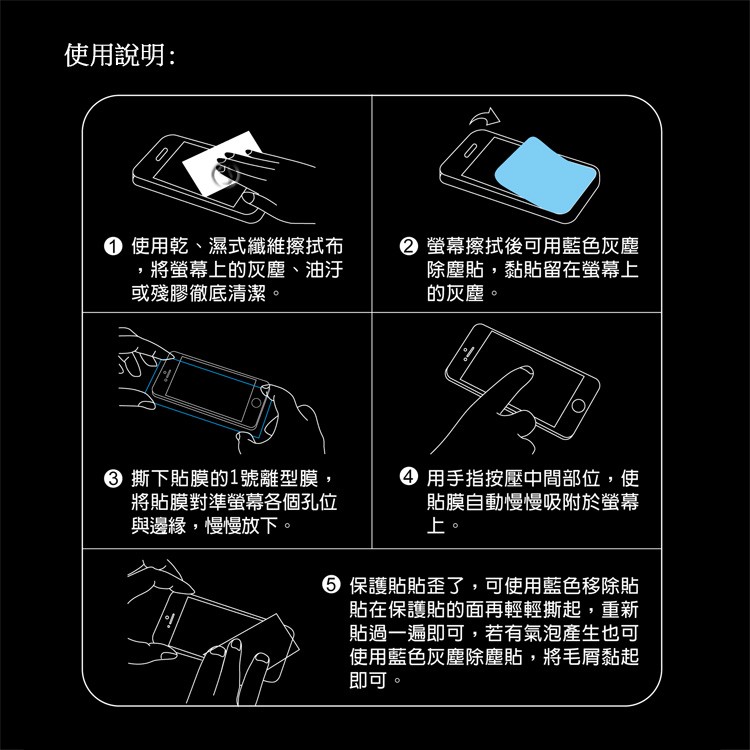 使用說明:

❶ 使用乾、濕式纖維擦拭布，將螢幕上的灰塵、油汙或殘膠徹底清潔。

❷ 螢幕擦拭後可用藍色灰塵除塵貼，黏貼留在螢幕上的灰塵。

❸ 撕下貼膜的1號離型膜，將貼膜對準螢幕各個孔位與邊緣，慢慢放下。

❹ 用手指按壓中間部位，使貼膜自動慢慢吸附於螢幕上。

❺ 保護貼貼歪了，可使用藍色移除貼貼在保護貼的面再輕輕撕起，重新貼過一遍即可，若有氣泡產生也可使用藍色灰塵除塵貼，將毛屑黏起即可。