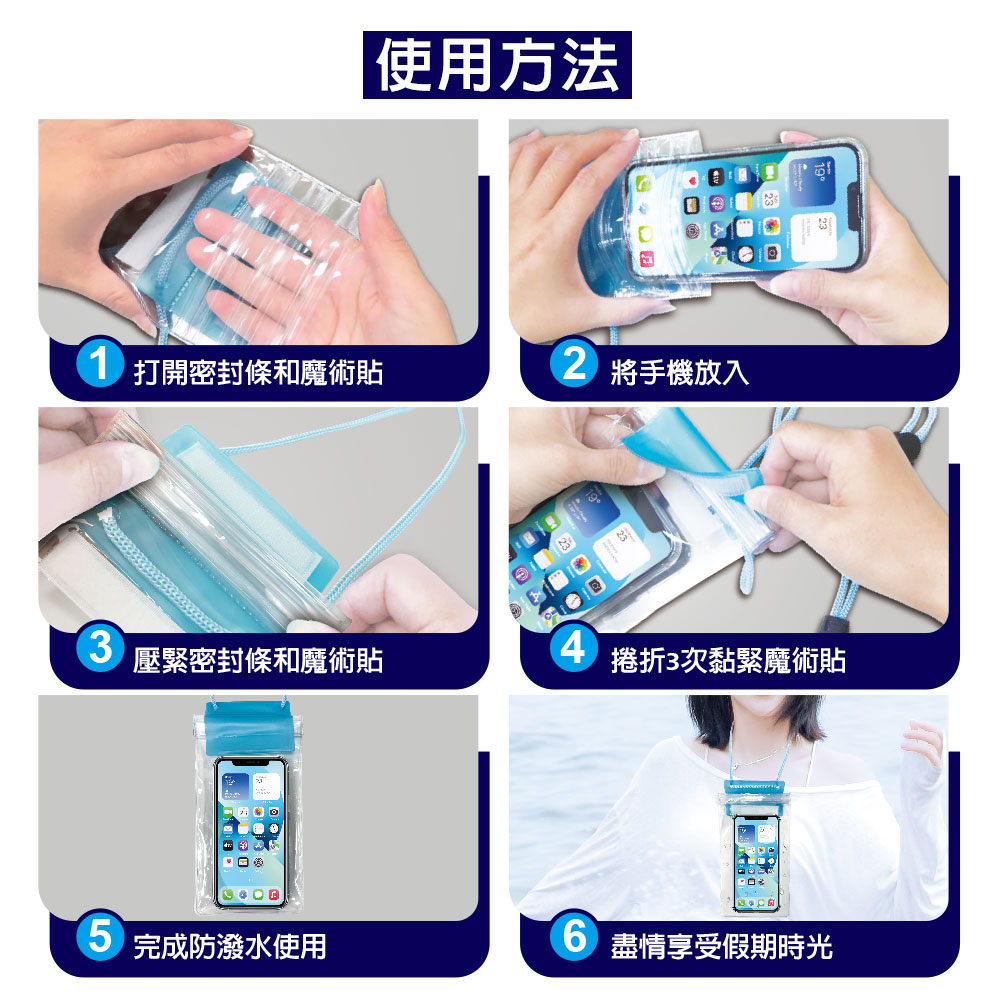 使用方法

1 打開密封條和魔術貼

2 將手機放入

3 壓緊密封條和魔術貼

4 捲折3次黏緊魔術貼

5 完成防潑水使用

6 盡情享受假期時光