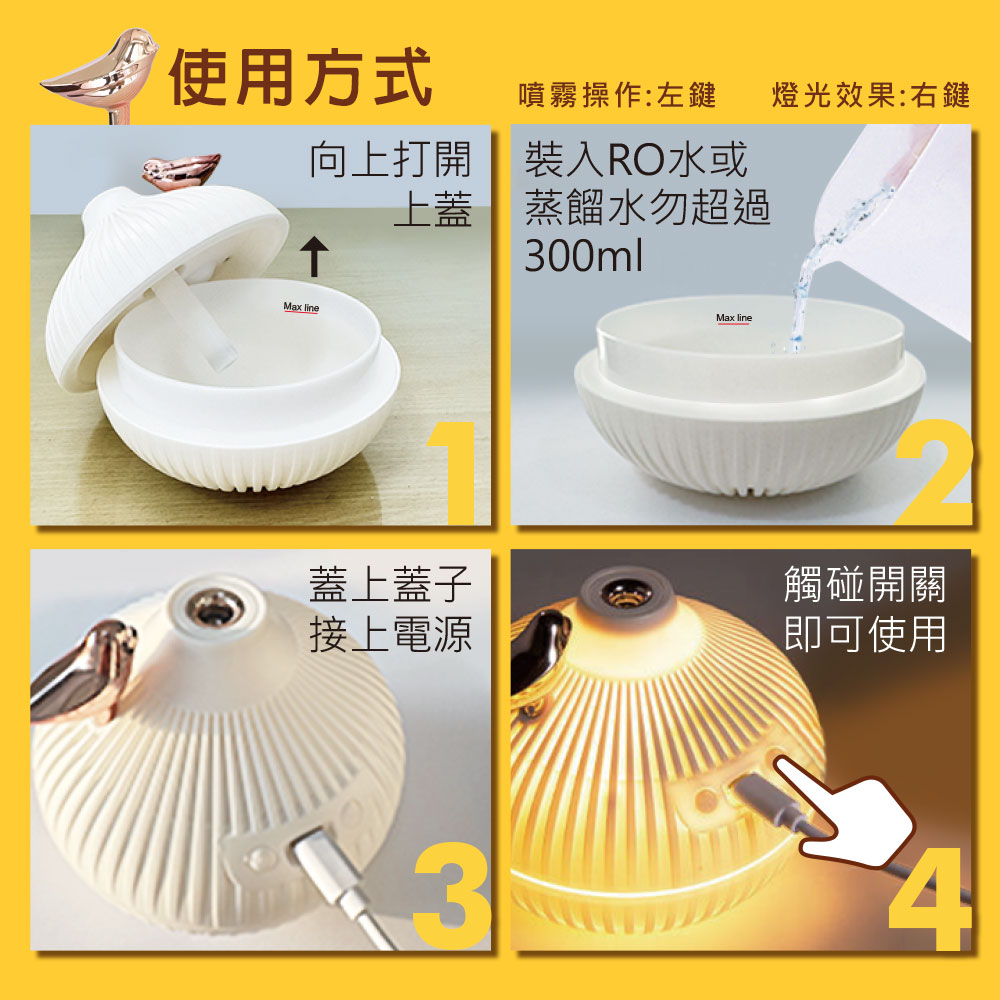 使用方式

噴霧操作:左鍵　燈光效果:右鍵

向上打開上蓋

Max line

1

裝入RO水或蒸餾水勿超過300ml

Max line

2

蓋上蓋子接上電源

3

觸碰開關即可使用

4