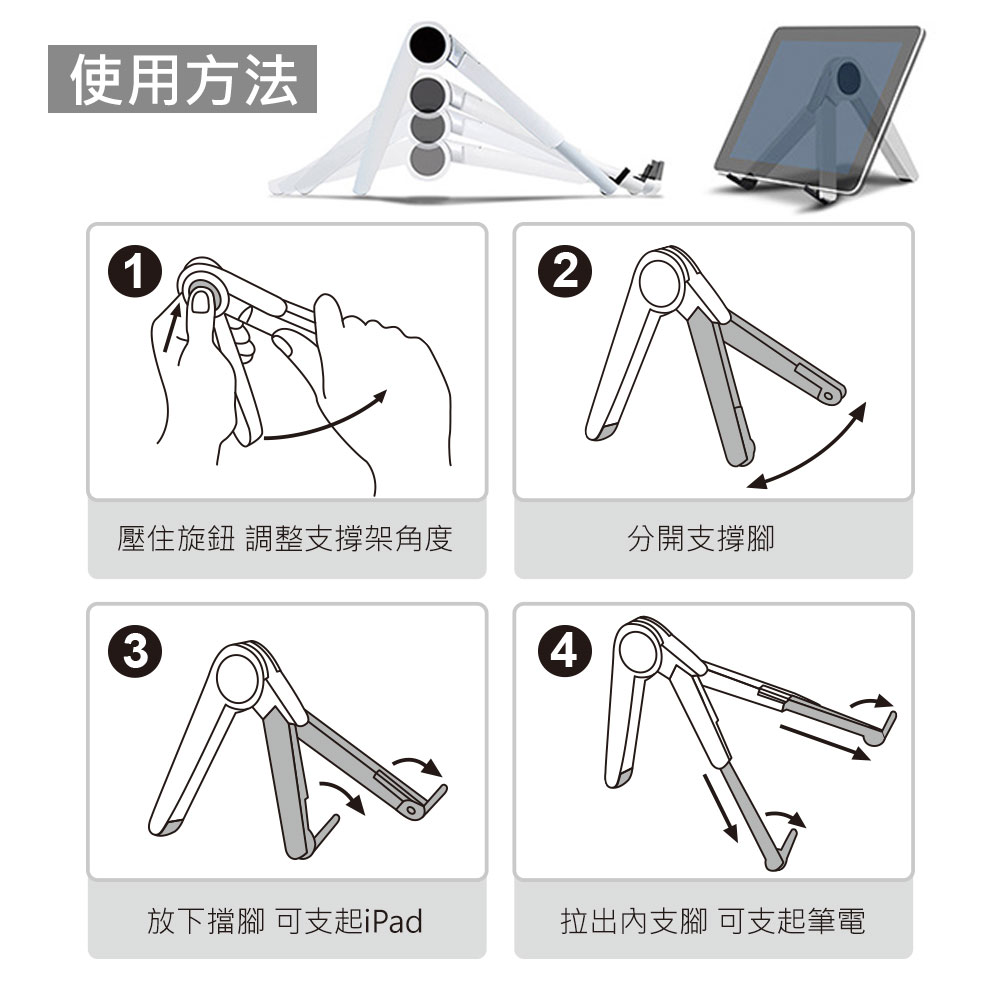 使用方法

1
壓住旋鈕 調整支撐架角度

2
分開支撐腳

3
放下擋腳 可支起iPad

4
拉出內支腳 可支起筆電