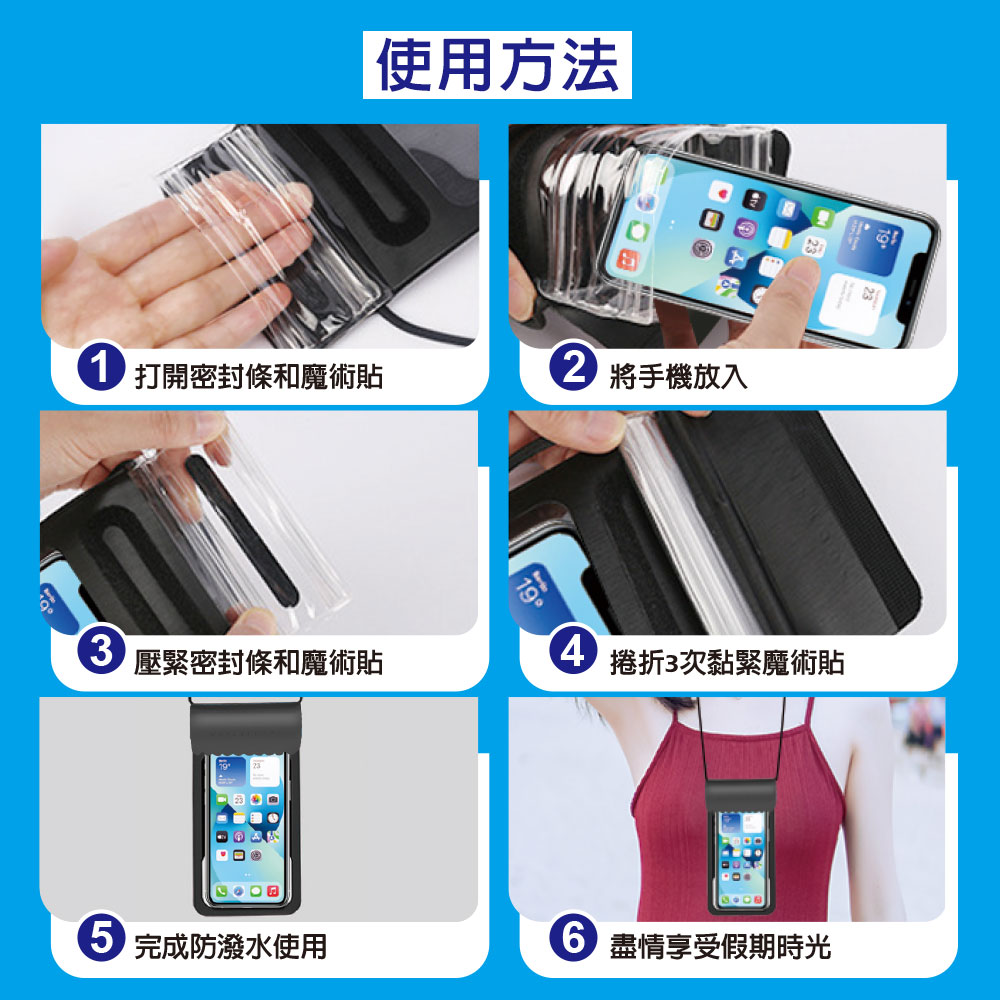 使用方法

1 打開密封條和魔術貼

2 將手機放入

3 壓緊密封條和魔術貼

4 捲折3次黏緊魔術貼

5 完成防潑水使用

6 盡情享受假期時光